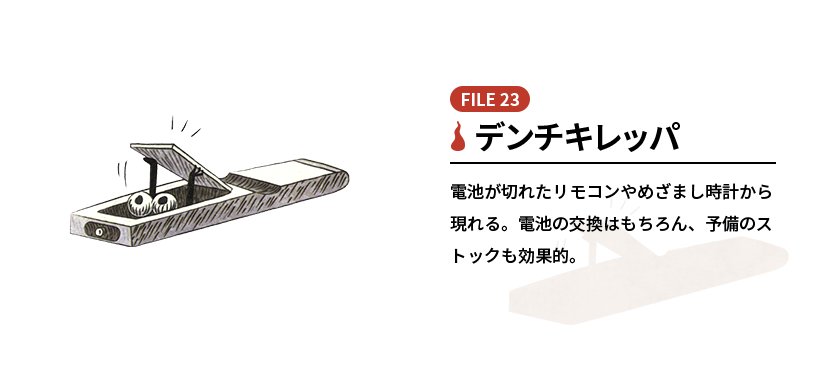 FILE 23

デンチキレッパ

電池が切れたリモコンやめざまし時計から現れる。電池の交換はもちろん、予備のストックも効果的。