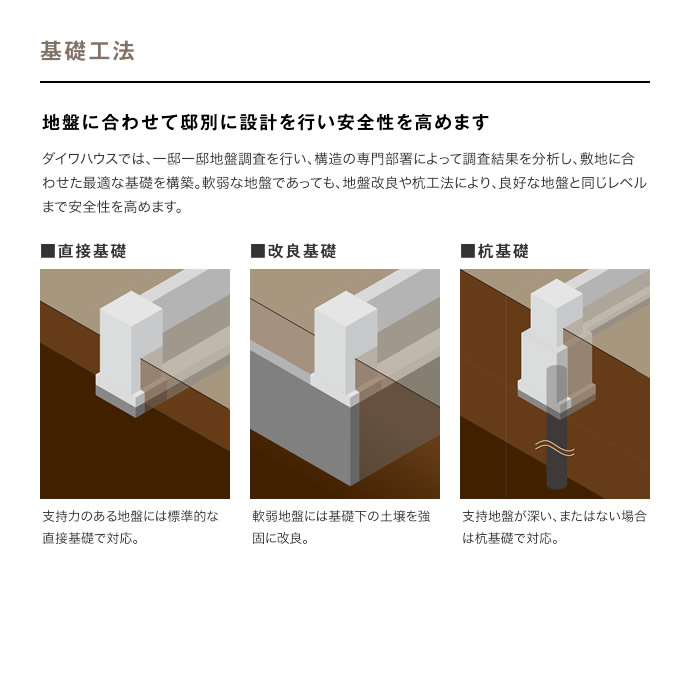 基礎工法

地盤に合わせて邸別に設計を行い安全性を高めます

ダイワハウスでは、一邸一邸地盤調査を行い、構造の専門部署によって調査結果を分析し、敷地に合わせた最適な基礎を構築。軟弱な地盤であっても、地盤改良や杭工法により、良好な地盤と同じレベルまで安全性を高めます。

■直接基礎

支持力のある地盤には標準的な直接基礎で対応。

■改良基礎

軟弱地盤には基礎下の土壌を強固に改良。

■杭基礎

支持地盤が深い、またはない場合は杭基礎で対応。