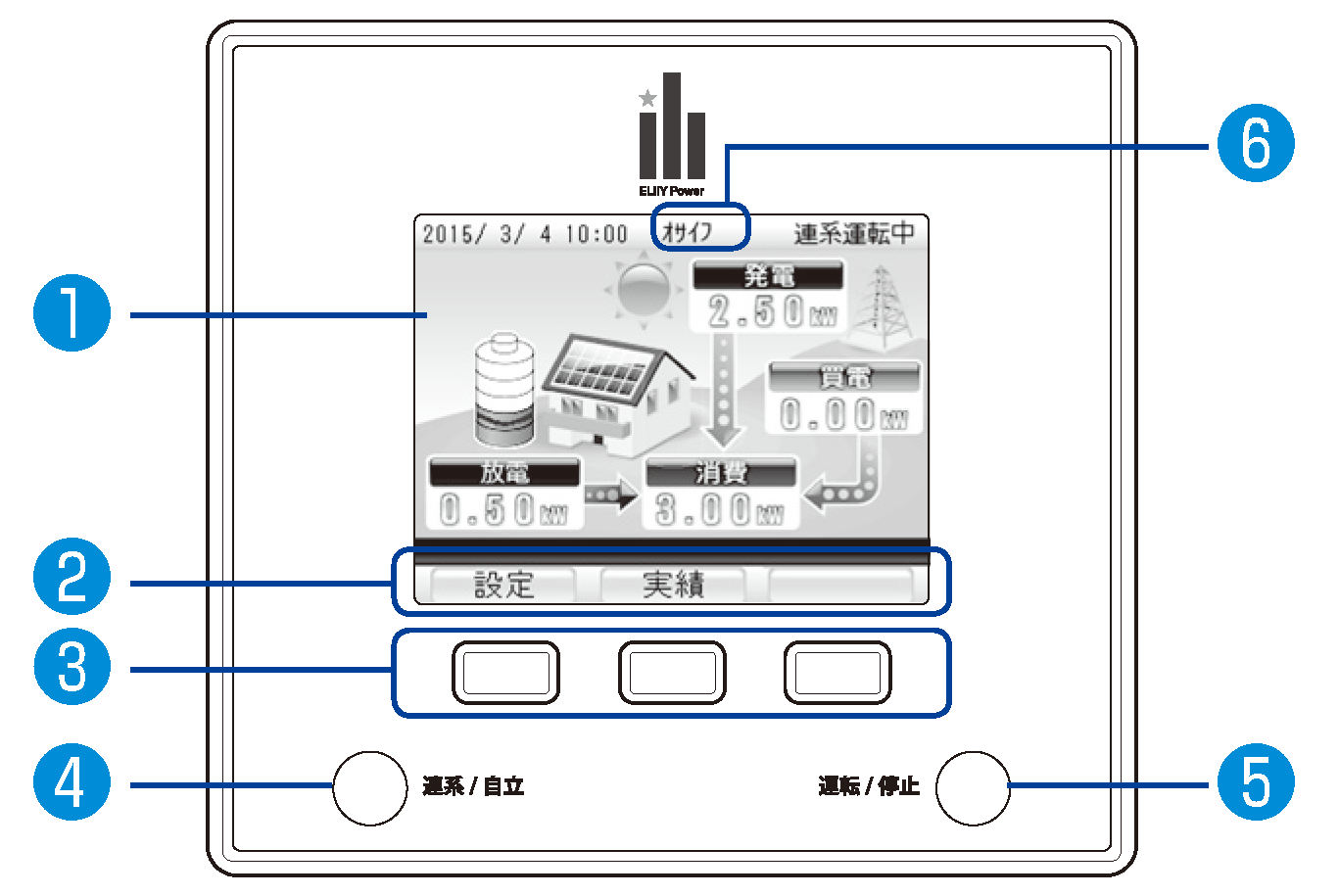 ELIIY Power

6

2015/ 3/ 4 10:00 オサイフ 連系運転中

1

発電
2.50 kW

買電
0.00 kW

放電
0.50 kW

消費
3.00 kW

2

設定 実績

3

4

連系 / 自立

運転 / 停止

5