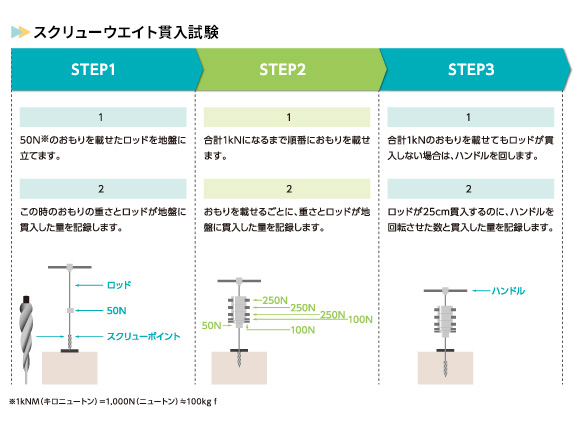 スクリューウエイト貫入試験

STEP1

1

50N※のおもりを載せたロッドを地盤に立てます。

2

この時のおもりの重さとロッドが地盤に貫入した量を記録します。

ロッド

50N

スクリューポイント

STEP2

1

合計1kNになるまで順番におもりを載せます。

2

おもりを載せるごとに、重さとロッドが地盤に貫入した量を記録します。

250N
250N
250N
100N
50N
100N

STEP3

1

合計1kNのおもりを載せてもロッドが貫入しない場合は、ハンドルを回します。

2

ロッドが25cm貫入するのに、ハンドルを回転させた数と貫入した量を記録します。

ハンドル

※1kNM（キロニュートン）=1,000N（ニュートン）≒100kg f